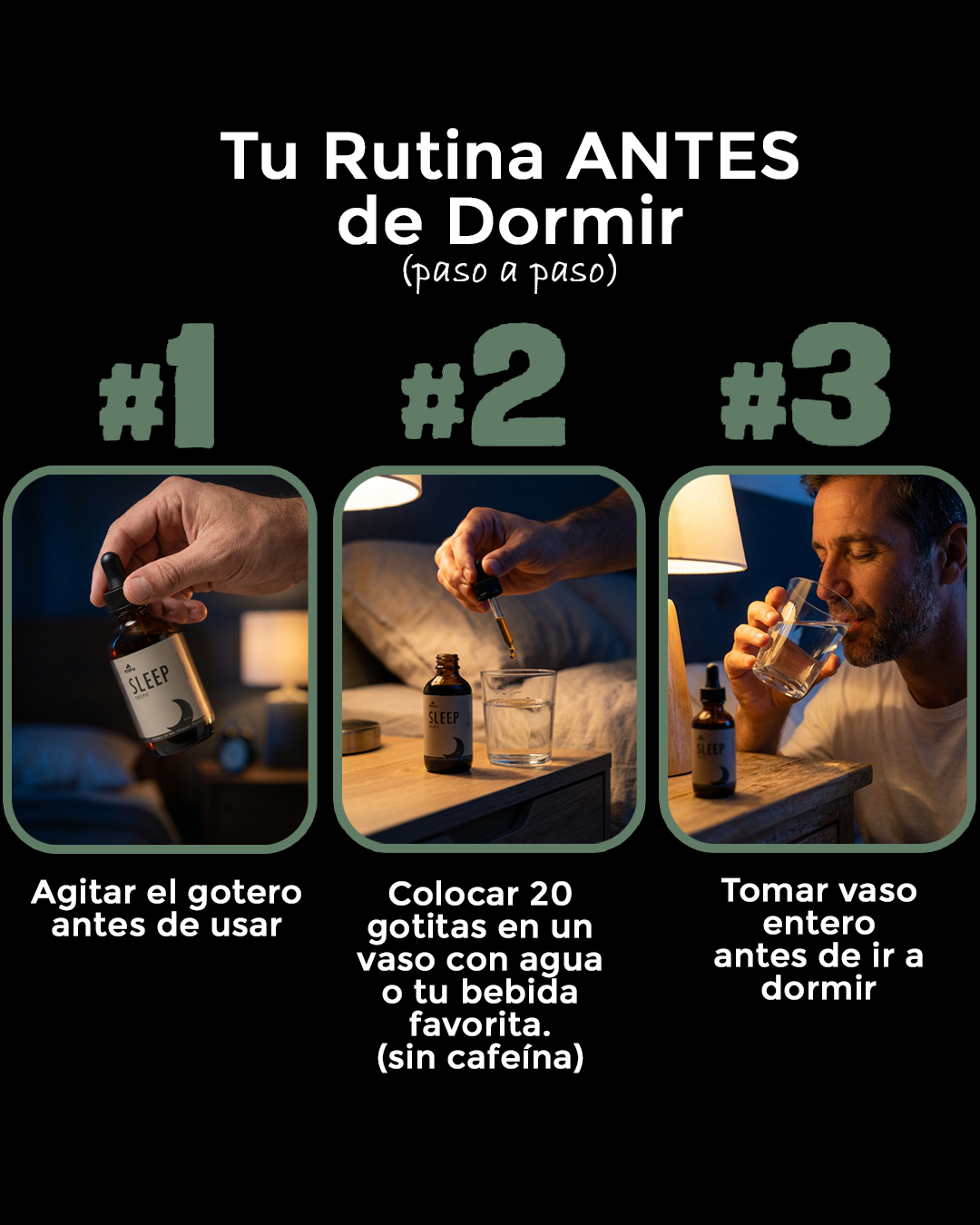 Tu Rutina ANTES de Dormir
(paso a paso)

#1

SLEEP

Agitar el gotero antes de usar

#2

SLEEP

Colocar 20 gotitas en un vaso con agua o tu bebida favorita. (sin cafeína)

#3

SLEEP

Tomar vaso entero antes de ir a dormir